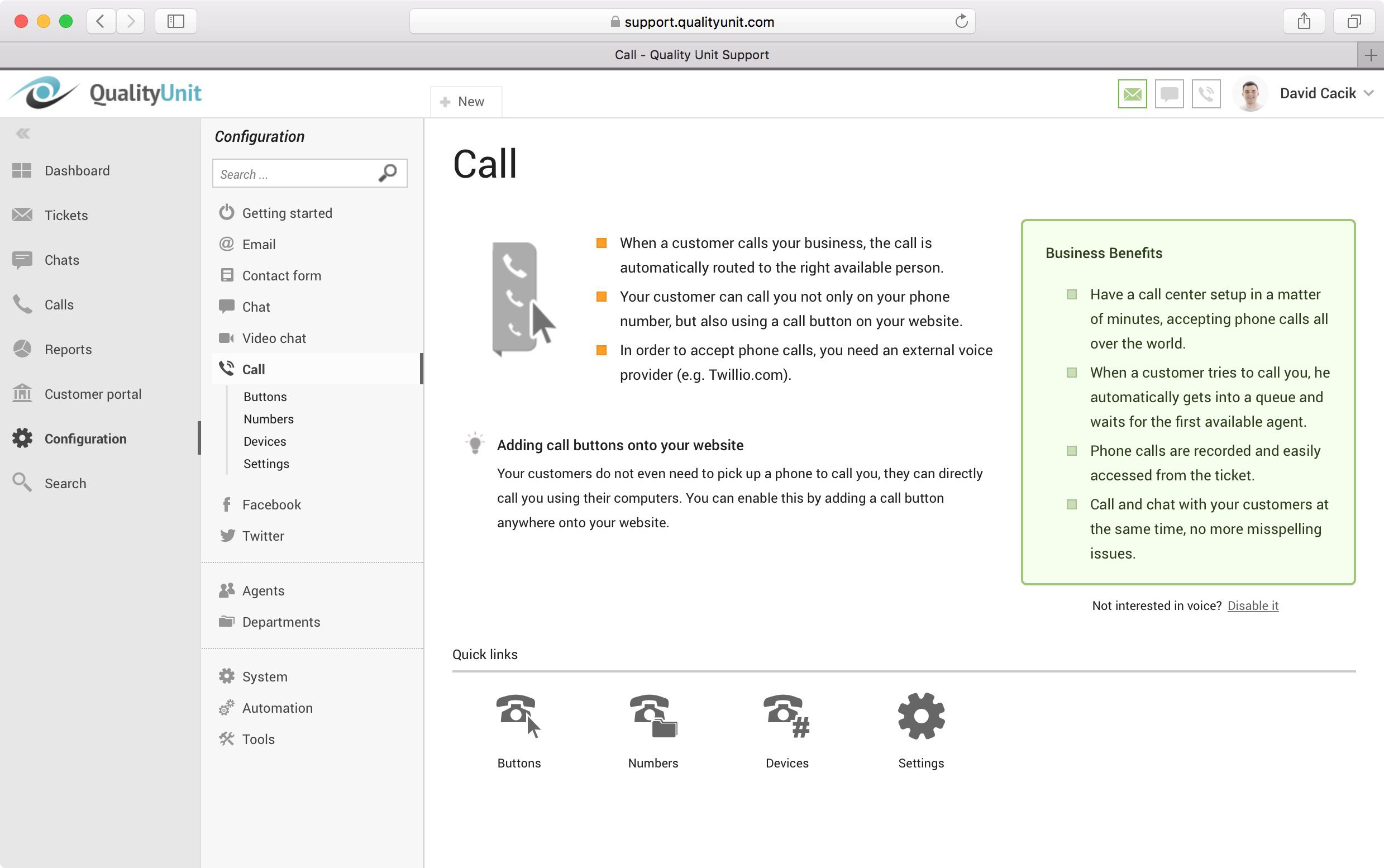 support.qualityunit.com

Call - Quality Unit Support

QualityUnit

New

David Cacik

Dashboard
Tickets
Chats
Calls
Reports
Customer portal
Configuration
Search

Configuration

Search ...

Getting started
Email
Contact form
Chat
Video chat
Call
Buttons
Numbers
Devices
Settings
Facebook
Twitter
Agents
Departments
System
Automation
Tools

Call

When a customer calls your business, the call is automatically routed to the right available person.

Your customer can call you not only on your phone number, but also using a call button on your website.

In order to accept phone calls, you need an external voice provider (e.g. Twillio.com).

Adding call buttons onto your website

Your customers do not even need to pick up a phone to call you, they can directly call you using their computers. You can enable this by adding a call button anywhere onto your website.

Business Benefits

Have a call center setup in a matter of minutes, accepting phone calls all over the world.

When a customer tries to call you, he automatically gets into a queue and waits for the first available agent.

Phone calls are recorded and easily accessed from the ticket.

Call and chat with your customers at the same time, no more misspelling issues.

Not interested in voice? Disable it

Quick links

Buttons
Numbers
Devices
Settings